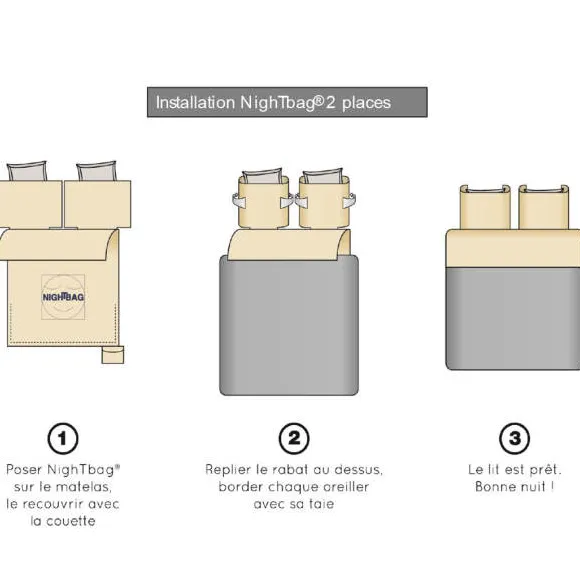 Installation NighTbag® 2 places

NIGHTBAG

1
Poser NighTbag® sur le matelas, le recouvrir avec la couette

2
Replier le rabat au dessus, border chaque oreiller avec sa taie

3
Le lit est prêt. Bonne nuit !